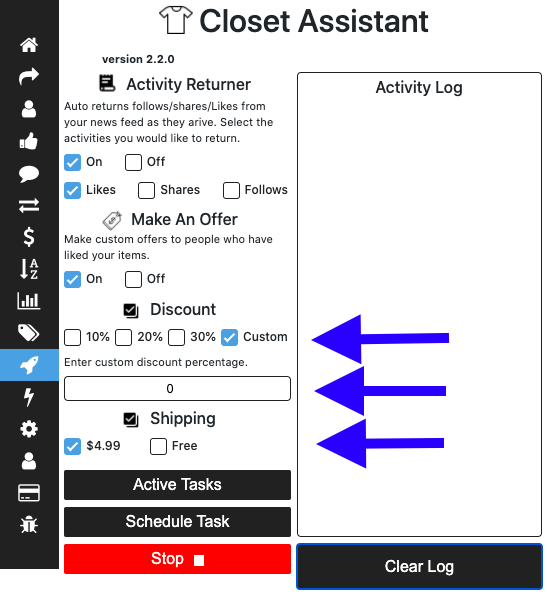 Closet Assistant

version 2.2.0

Activity Returner

Auto returns follows/shares/Likes from your news feed as they arive. Select the activities you would like to return.

On Off

Likes Shares Follows

Make An Offer

Make custom offers to people who have liked your items.

On Off

Discount

10% 20% 30% Custom

Enter custom discount percentage.

0

Shipping

$4.99 Free

Active Tasks

Schedule Task

Stop

Activity Log

Clear Log